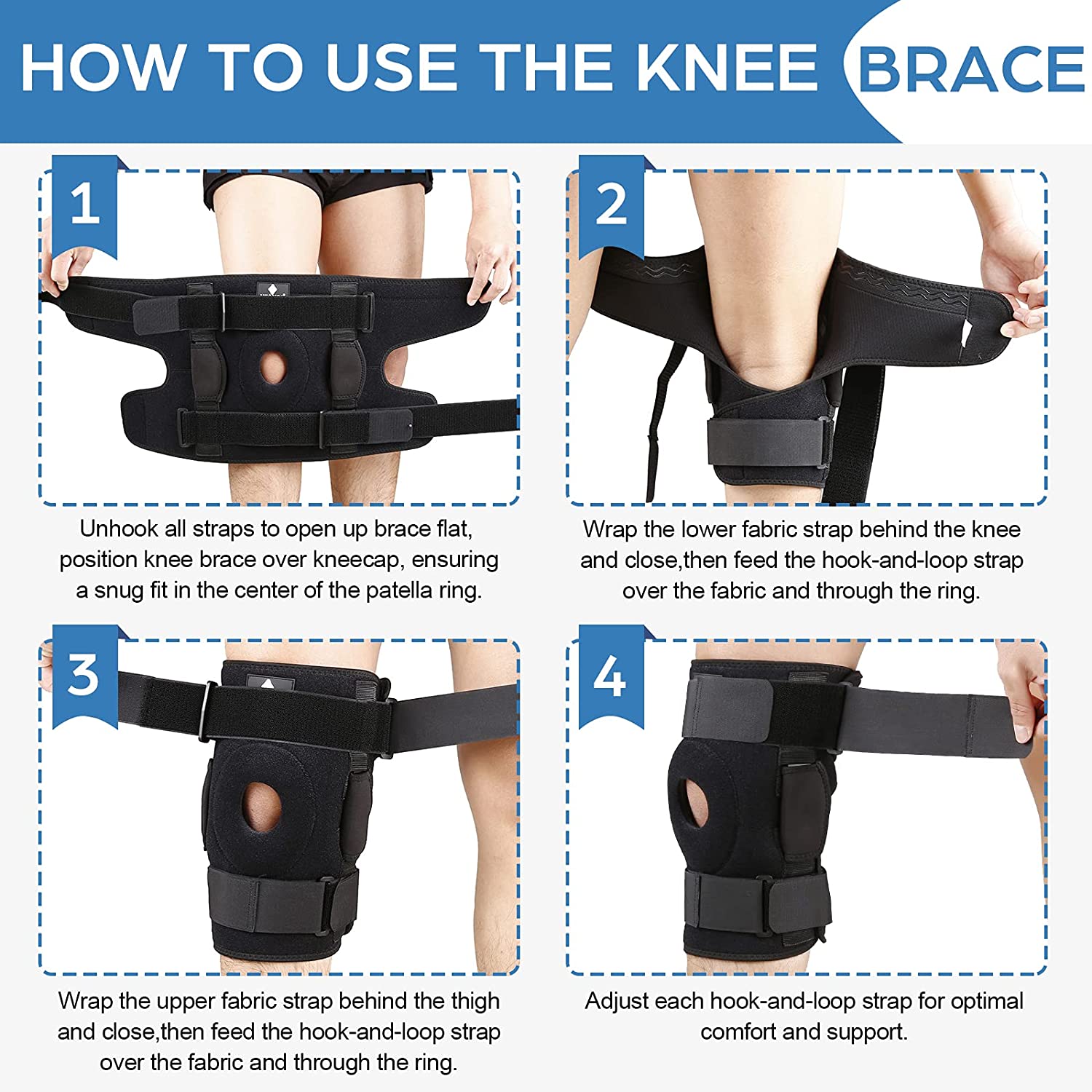 HOW TO USE THE KNEE BRACE

1

Unhook all straps to open up brace flat, position knee brace over kneecap, ensuring a snug fit in the center of the patella ring.

2

Wrap the lower fabric strap behind the knee and close,then feed the hook-and-loop strap over the fabric and through the ring.

3

Wrap the upper fabric strap behind the thigh and close,then feed the hook-and-loop strap over the fabric and through the ring.

4

Adjust each hook-and-loop strap for optimal comfort and support.