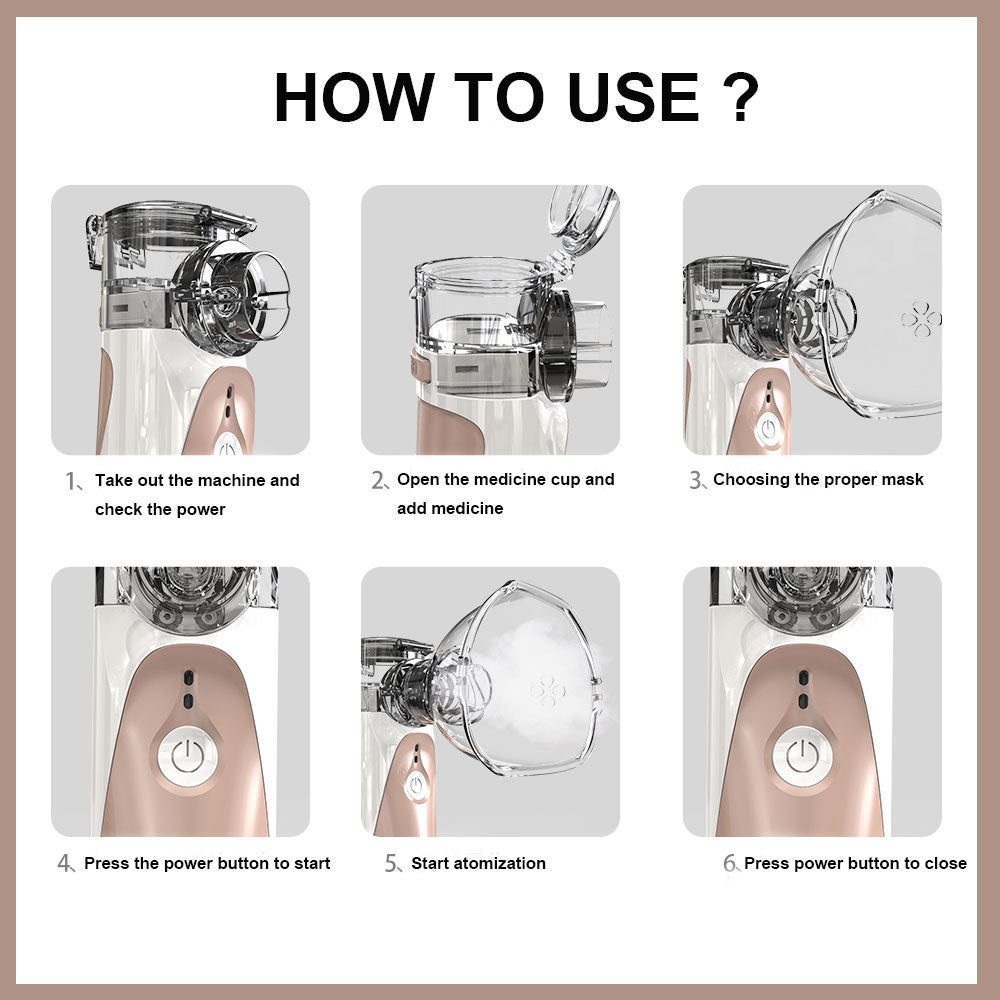 HOW TO USE ?

1、Take out the machine and check the power

2、Open the medicine cup and add medicine

3、Choosing the proper mask

4、Press the power button to start

5、Start atomization

6、Press power button to close