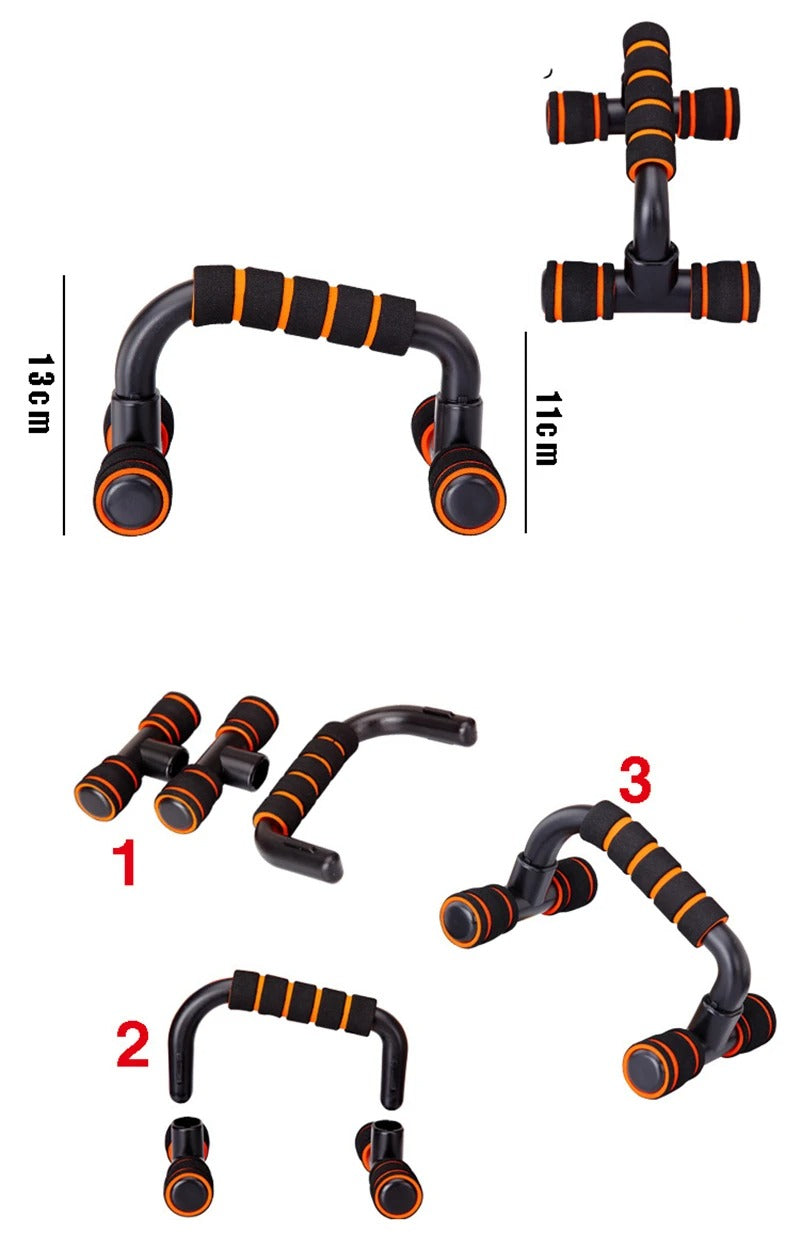 13cm

11cm

1

3

2